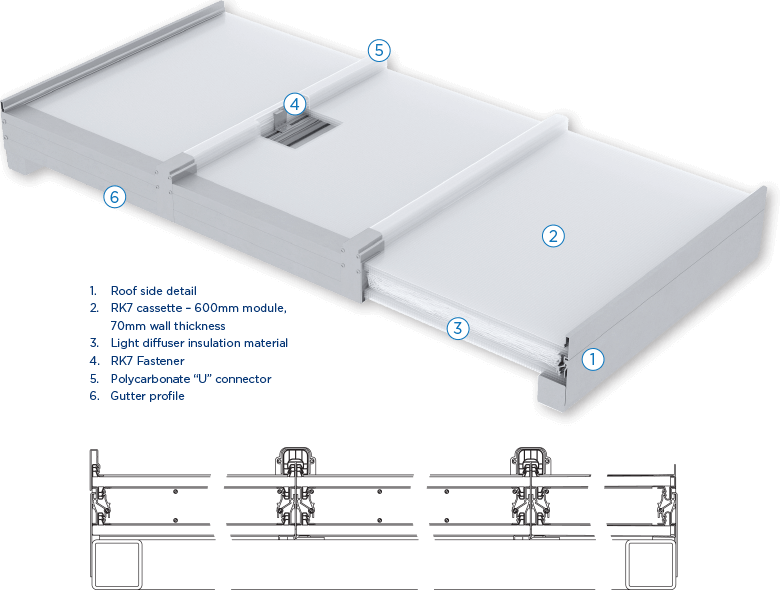 5

4

6

2

3

1

1. Roof side detail
2. RK7 cassette – 600mm module, 70mm wall thickness
3. Light diffuser insulation material
4. RK7 Fastener
5. Polycarbonate "U" connector
6. Gutter profile